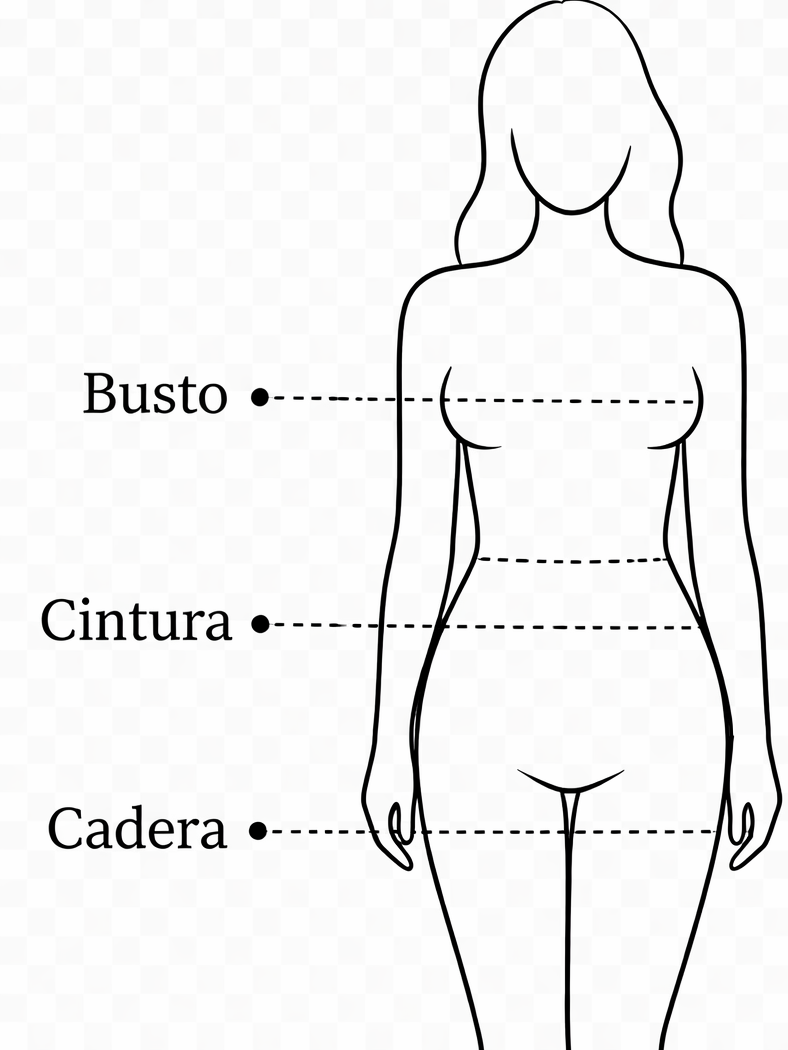 Busto

Cintura

Cadera